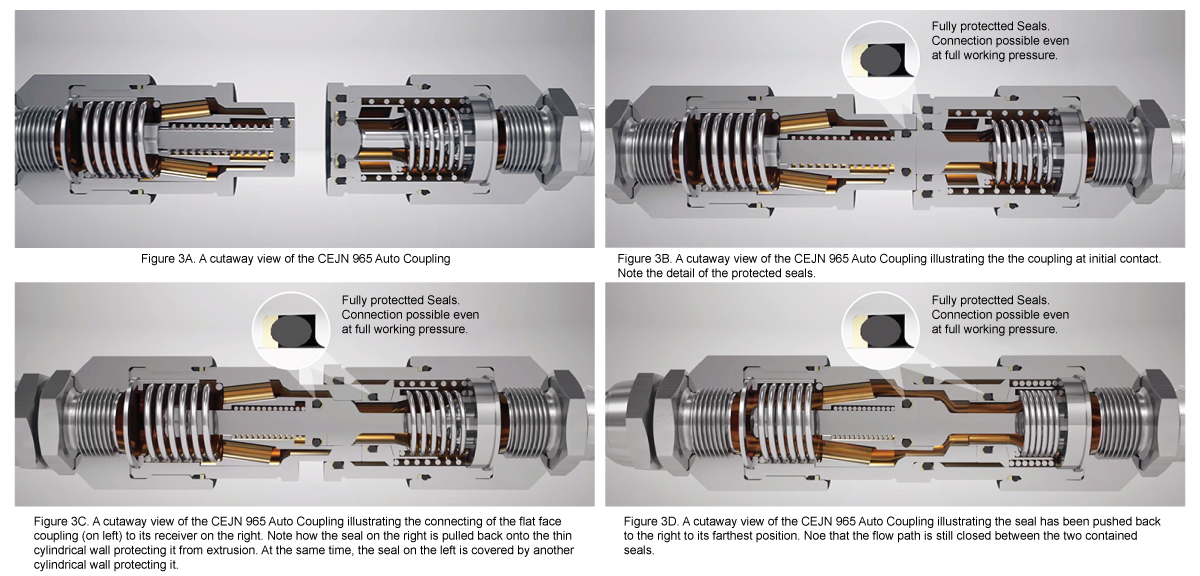 Figure 3A. A cutaway view of the CEJN 965 Auto Coupling

Fully protectted Seals. Connection possible even at full working pressure.

Figure 3B. A cutaway view of the CEJN 965 Auto Coupling illustrating the the coupling at initial contact. Note the detail of the protected seals.

Fully protectted Seals. Connection possible even at full working pressure.

Figure 3C. A cutaway view of the CEJN 965 Auto Coupling illustrating the connecting of the flat face coupling (on left) to its receiver on the right. Note how the seal on the right is pulled back onto the thin cylindrical wall protecting it from extrusion. At the same time, the seal on the left is covered by another cylindrical wall protecting it.

Fully protectted Seals. Connection possible even at full working pressure.

Figure 3D. A cutaway view of the CEJN 965 Auto Coupling illustrating the seal has been pushed back to the right to its farthest position. Noe that the flow path is still closed between the two contained seals.